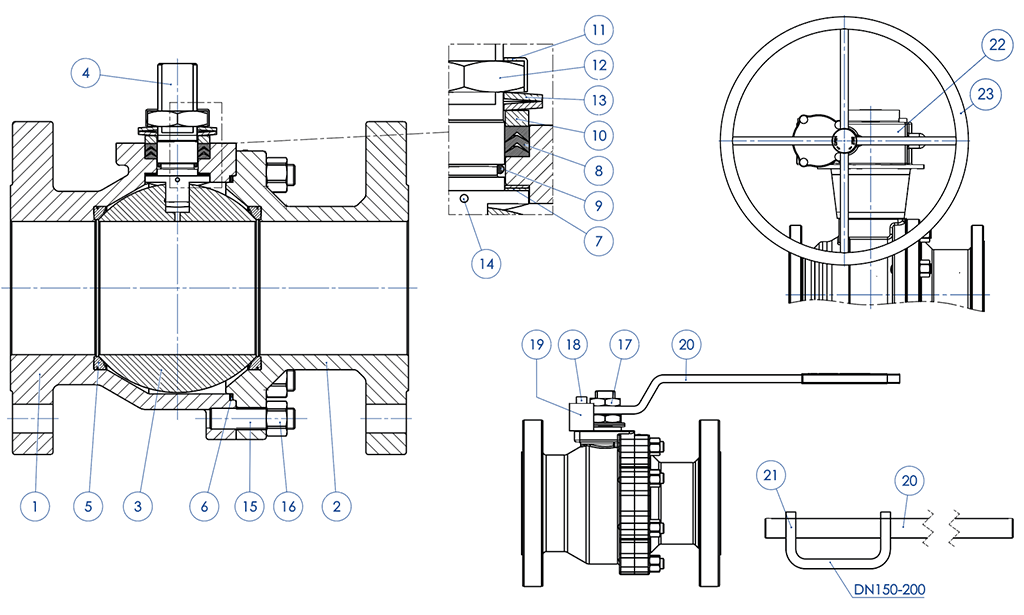 4
11
12
13
10
8
9
7
14
22
23
1
5
3
6
15
16
2
19
18
17
20
21
20
DN150-200