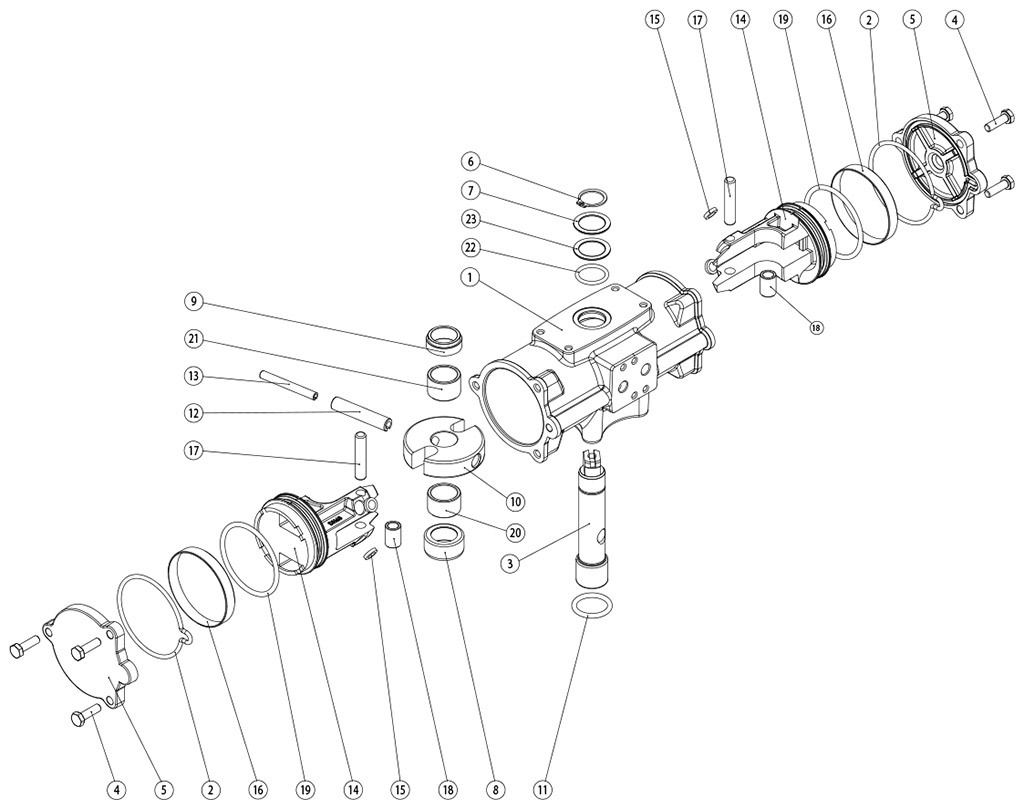 15
17
14
19
16
2
5
4
6
7
23
22
1
18
9
21
13
12
17
10
20
3
4
5
2
16
19
14
15
18
8
11