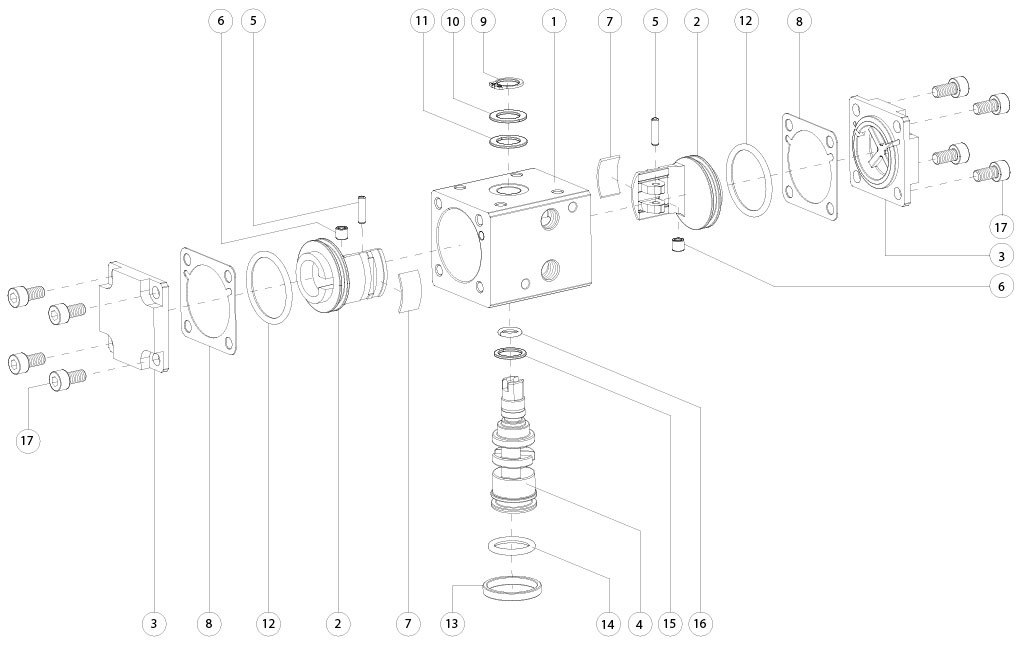 6
5
11
10
9
1
7
5
2
12
8
17
3
6
17
3
8
12
2
7
13
14
4
15
16