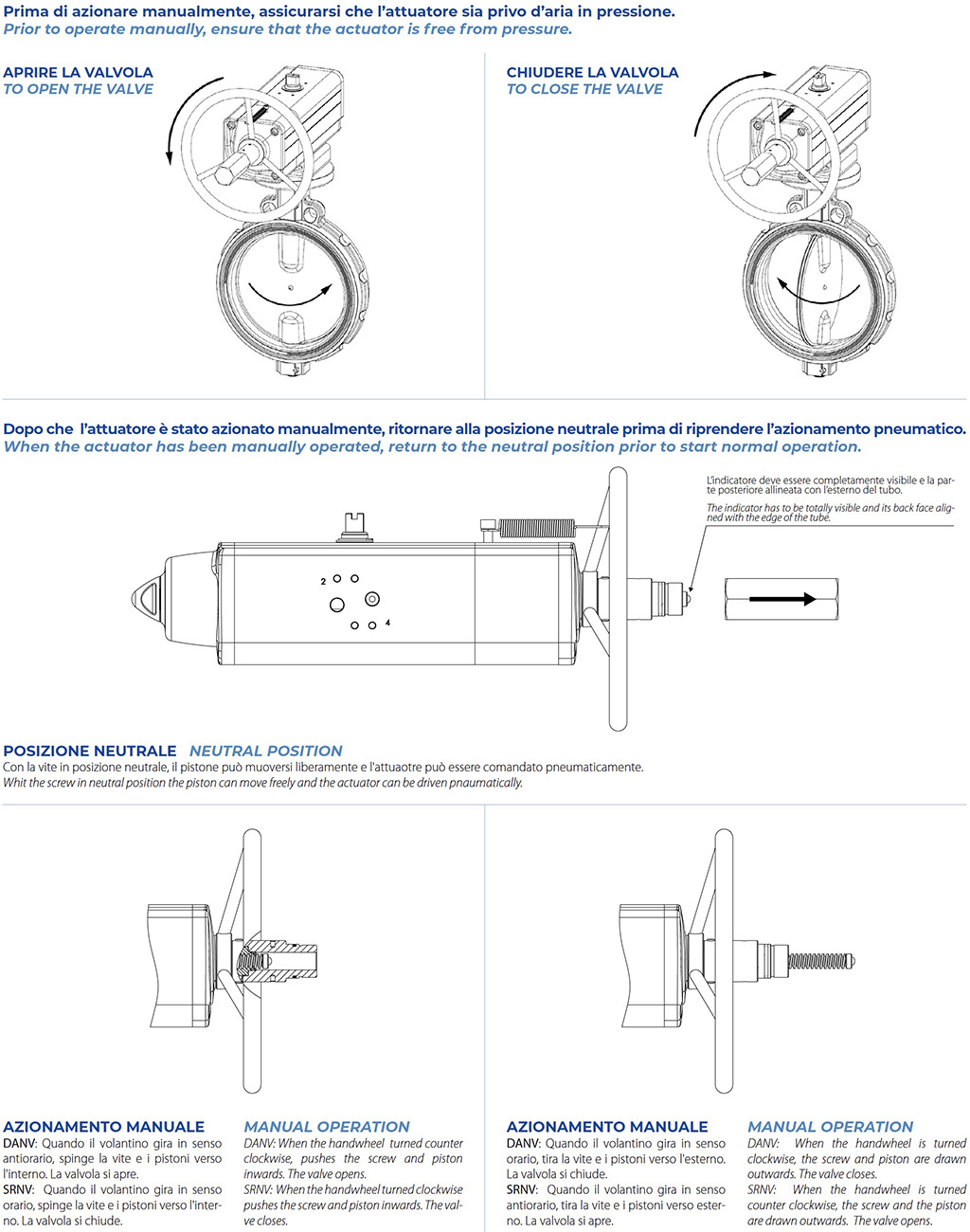 Prima di azionare manualmente, assicurarsi che l'attuatore sia privo d'aria in pressione.
Prior to operate manually, ensure that the actuator is free from pressure.

APRIRE LA VALVOLA
TO OPEN THE VALVE

CHIUDERE LA VALVOLA
TO CLOSE THE VALVE

Dopo che l'attuatore è stato azionato manualmente, ritornare alla posizione neutrale prima di riprendere l'azionamento pneumatico.
When the actuator has been manually operated, return to the neutral position prior to start normal operation.

L'indicatore deve essere completamente visibile e la parte posteriore allineata con l'esterno del tubo.
The indicator has to be totally visible and its back face aligned with the edge of the tube.

2
4

POSIZIONE NEUTRALE NEUTRAL POSITION
Con la vite in posizione neutrale, il pistone può muoversi liberamente e l'attuaotre può essere comandato pneumaticamente.
Whit the screw in neutral position the piston can move freely and the actuator can be driven pnaumatically.

AZIONAMENTO MANUALE
DANV: Quando il volantino gira in senso antiorario, spinge la vite e i pistoni verso l'interno. La valvola si apre.
SRNV: Quando il volantino gira in senso orario, spinge la vite e i pistoni verso l'interno. La valvola si chiude.

MANUAL OPERATION
DANV: When the handwheel turned counter clockwise, pushes the screw and piston inwards. The valve opens.
SRNV: When the handwheel turned clockwise pushes the screw and piston inwards. The valve closes.

AZIONAMENTO MANUALE
DANV: Quando il volantino gira in senso orario, tira la vite e i pistoni verso l'esterno. La valvola si chiude.
SRNV: Quando il volantino gira in senso antiorario, tira la vite e i pistoni verso esterno. La valvola si apre.

MANUAL OPERATION
DANV: When the handwheel is turned clockwise, the screw and piston are drawn outwards. The valve closes.
SRNV: When the handwheel is turned counter clockwise, the screw and the piston are drawn outwards. The valve opens.