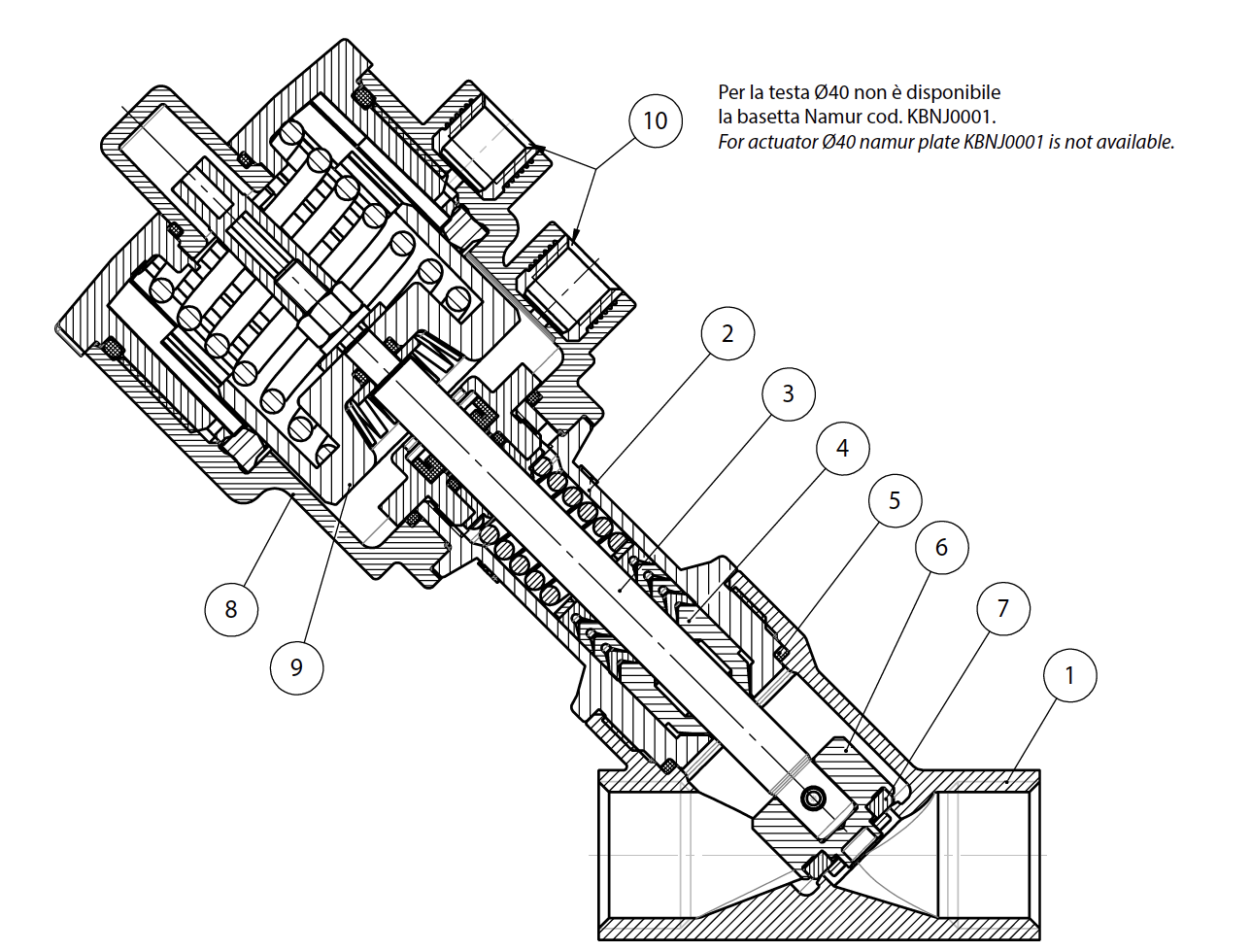 Per la testa Ø40 non è disponibile
la basetta Namur cod. KBNJ0001.
For actuator Ø40 namur plate KBNJ0001 is not available.

10

2

3

4

5

6

7

1

8

9