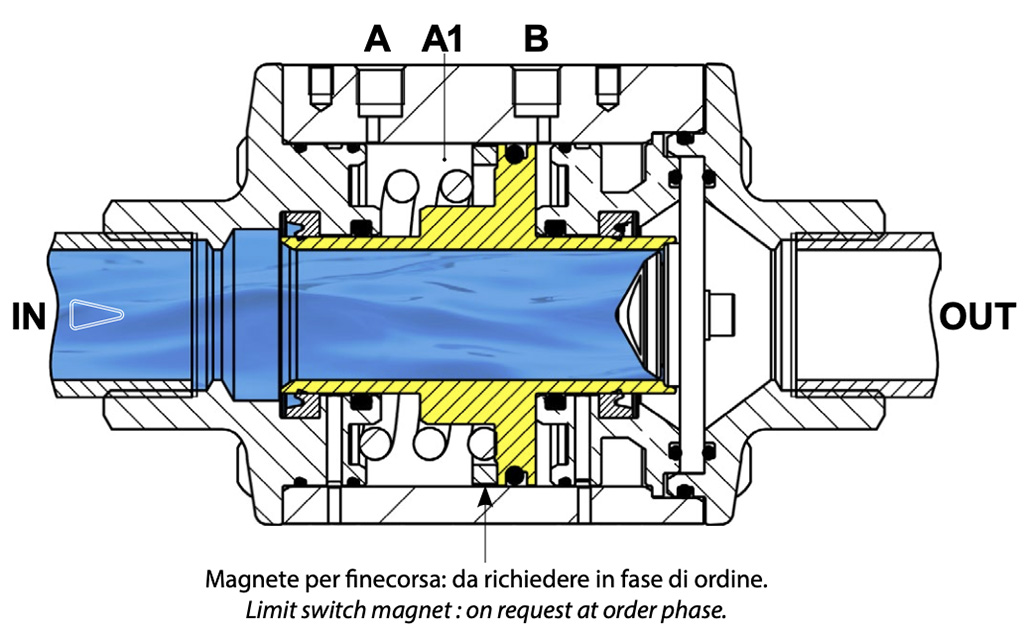 A A1 B

IN

OUT

Magnete per finecorsa: da richiedere in fase di ordine.
Limit switch magnet : on request at order phase.