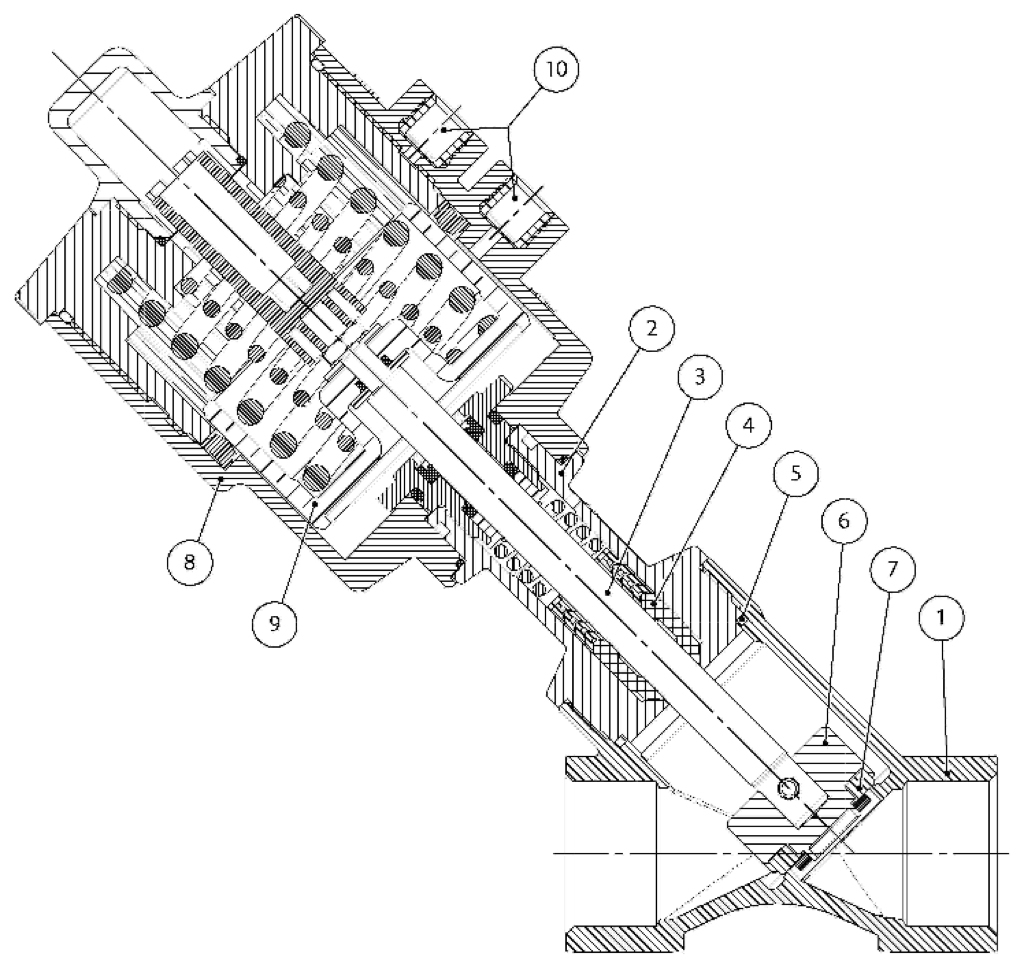 10
2
3
4
5
6
7
1
8
9