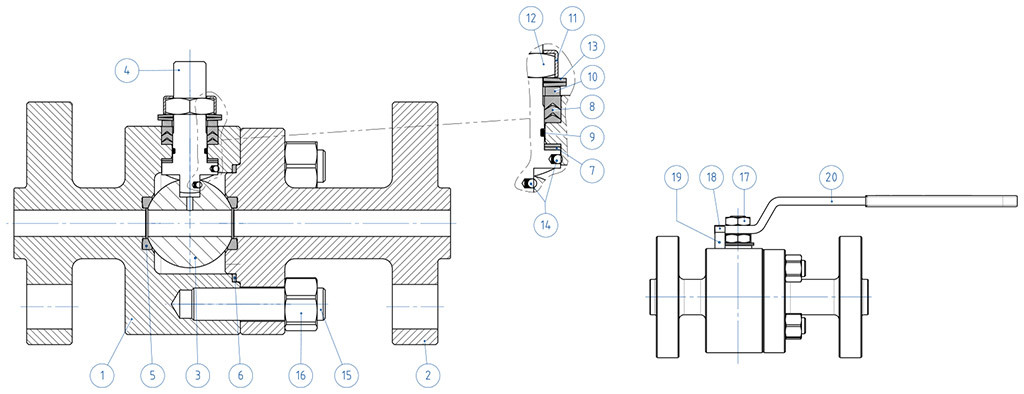 4
12
11
13
10
8
9
7
14
1
5
3
6
16
15
2
19
18
17
20