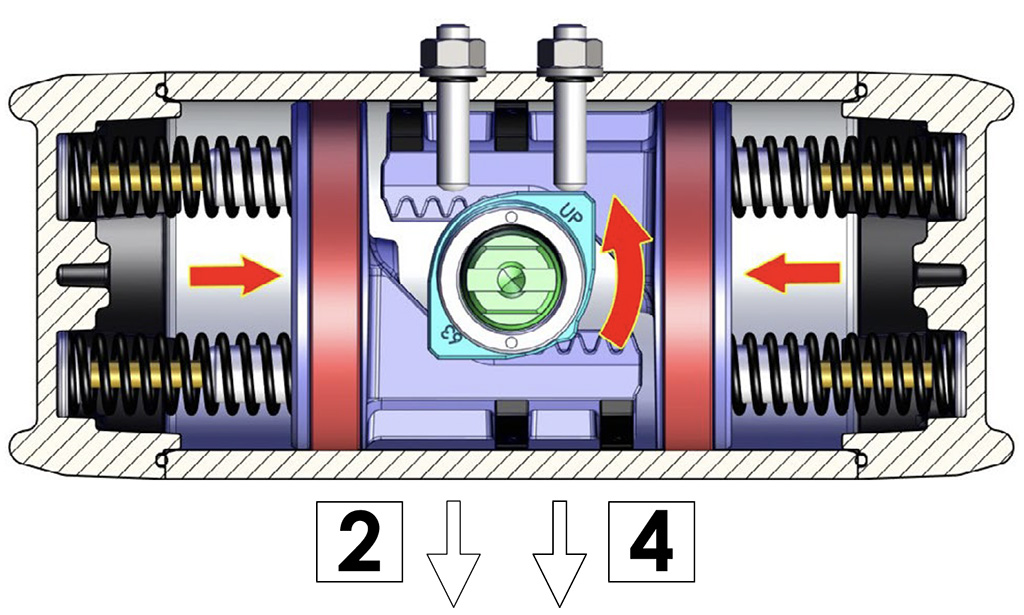 UP
63
2
4